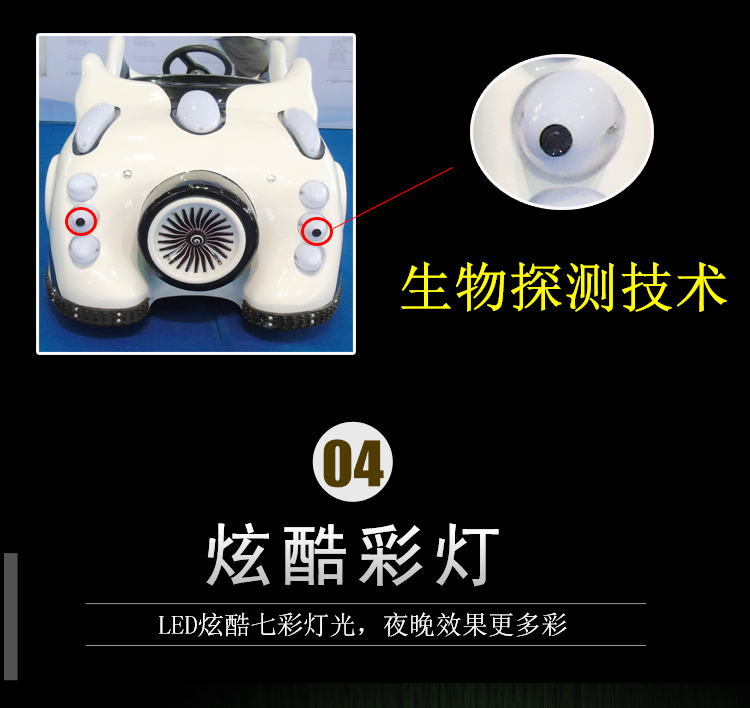 生物探测技术

04

炫酷彩灯

LED炫酷七彩灯光，夜晚效果更多彩